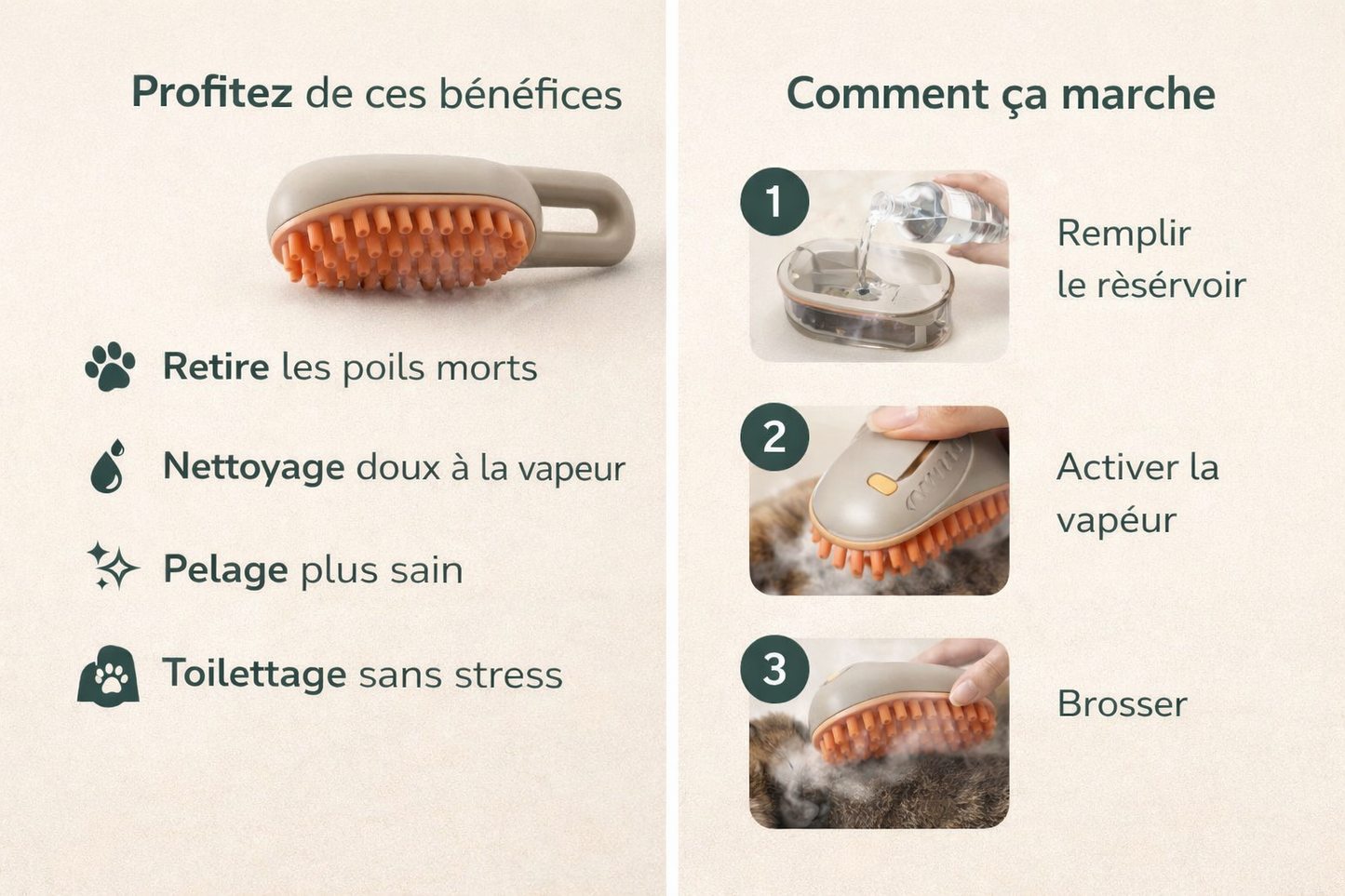 Profitez de ces bénéfices

Retire les poils morts

Nettoyage doux à la vapeur

Pelage plus sain

Toilettage sans stress

Comment ça marche

1

Remplir le rèsérvoir

2

Activer la vapéur

3

Brosser