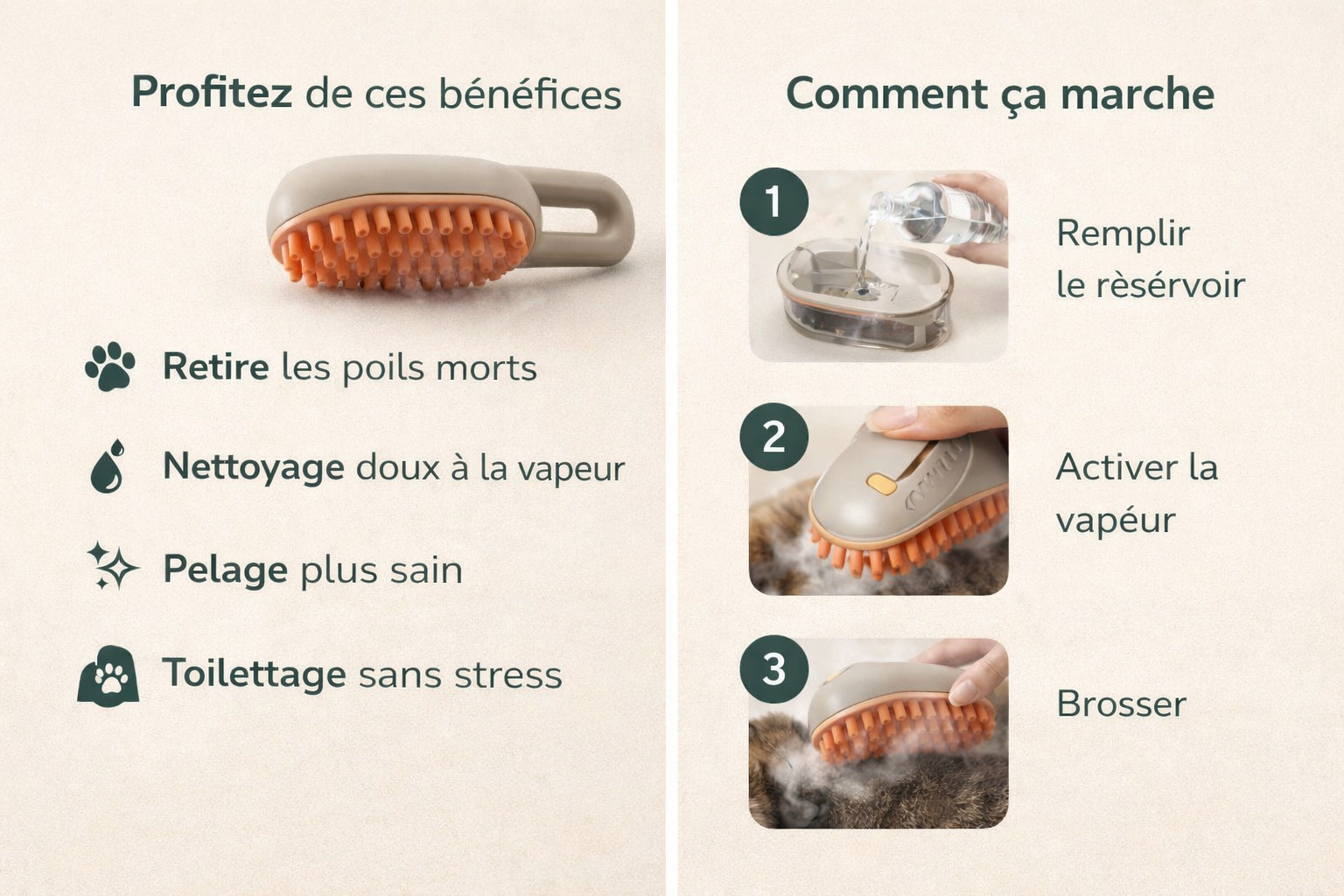 Profitez de ces bénéfices

Retire les poils morts

Nettoyage doux à la vapeur

Pelage plus sain

Toilettage sans stress

Comment ça marche

1

Remplir le rèsérvoir

2

Activer la vapéur

3

Brosser